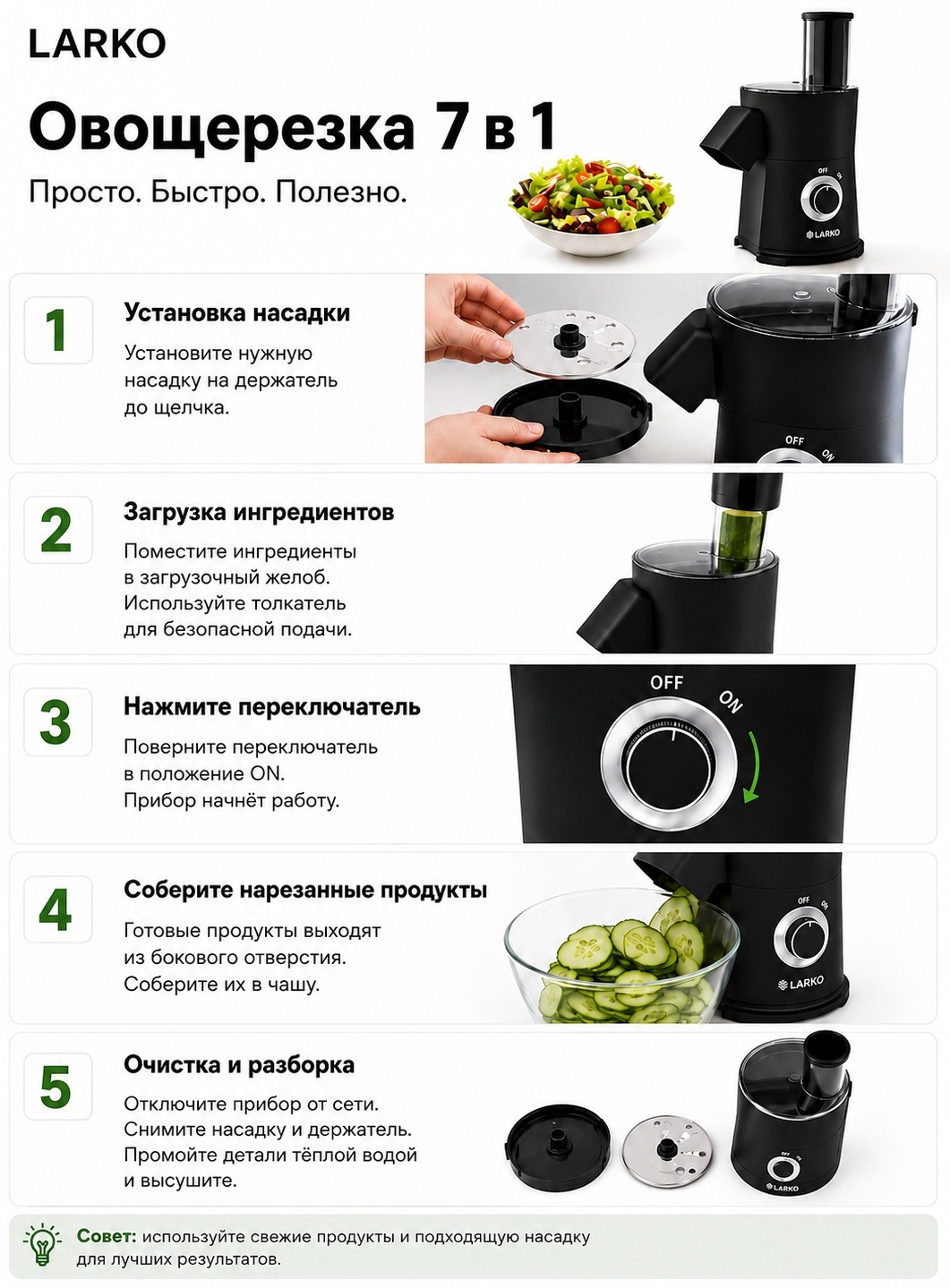 LARKO

Овощерезка 7 в 1

Просто. Быстро. Полезно.

OFF ON
LARKO

1

Установка насадки

Установите нужную насадку на держатель до щелчка.

OFF ON

2

Загрузка ингредиентов

Поместите ингредиенты в загрузочный желоб. Используйте толкатель для безопасной подачи.

3

Нажмите переключатель

Поверните переключатель в положение ON. Прибор начнёт работу.

OFF ON

4

Соберите нарезанные продукты

Готовые продукты выходят из бокового отверстия. Соберите их в чашу.

OFF ON
LARKO

5

Очистка и разборка

Отключите прибор от сети. Снимите насадку и держатель. Промойте детали тёплой водой и высушите.

OFF ON
LARKO

Совет: используйте свежие продукты и подходящую насадку для лучших результатов.